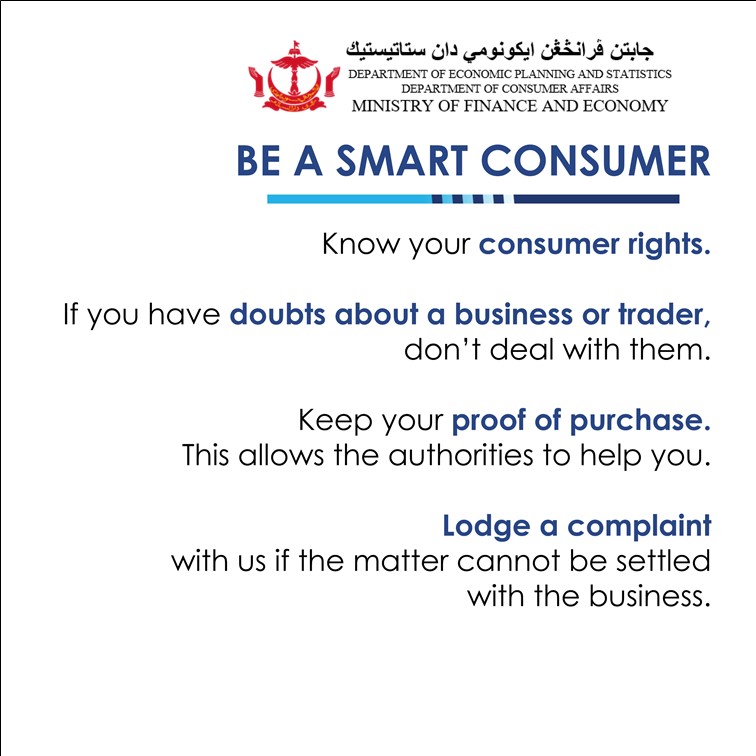 جابتن ڤرانچڠن ايكونومي دان ستاتيستيك
DEPARTMENT OF ECONOMIC PLANNING AND STATISTICS
DEPARTMENT OF CONSUMER AFFAIRS
MINISTRY OF FINANCE AND ECONOMY

BE A SMART CONSUMER

Know your consumer rights.

If you have doubts about a business or trader, don't deal with them.

Keep your proof of purchase. This allows the authorities to help you.

Lodge a complaint with us if the matter cannot be settled with the business.